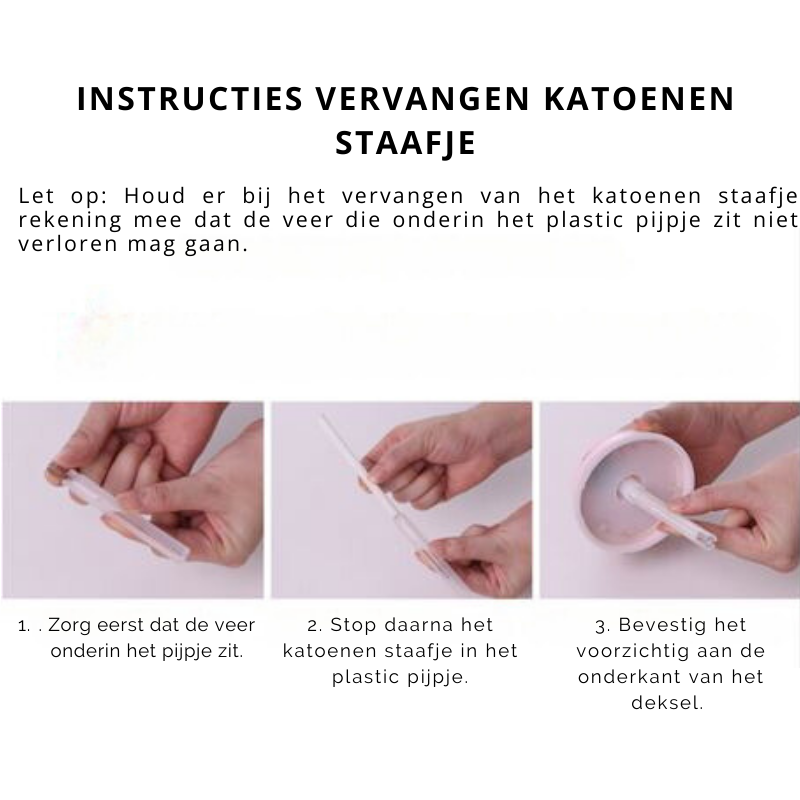 INSTRUCTIES VERVANGEN KATOENEN STAAFJE

Let op: Houd er bij het vervangen van het katoenen staafje rekening mee dat de veer die onderin het plastic pijpje zit niet verloren mag gaan.

1. . Zorg eerst dat de veer onderin het pijpje zit.

2. Stop daarna het katoenen staafje in het plastic pijpje.

3. Bevestig het voorzichtig aan de onderkant van het deksel.